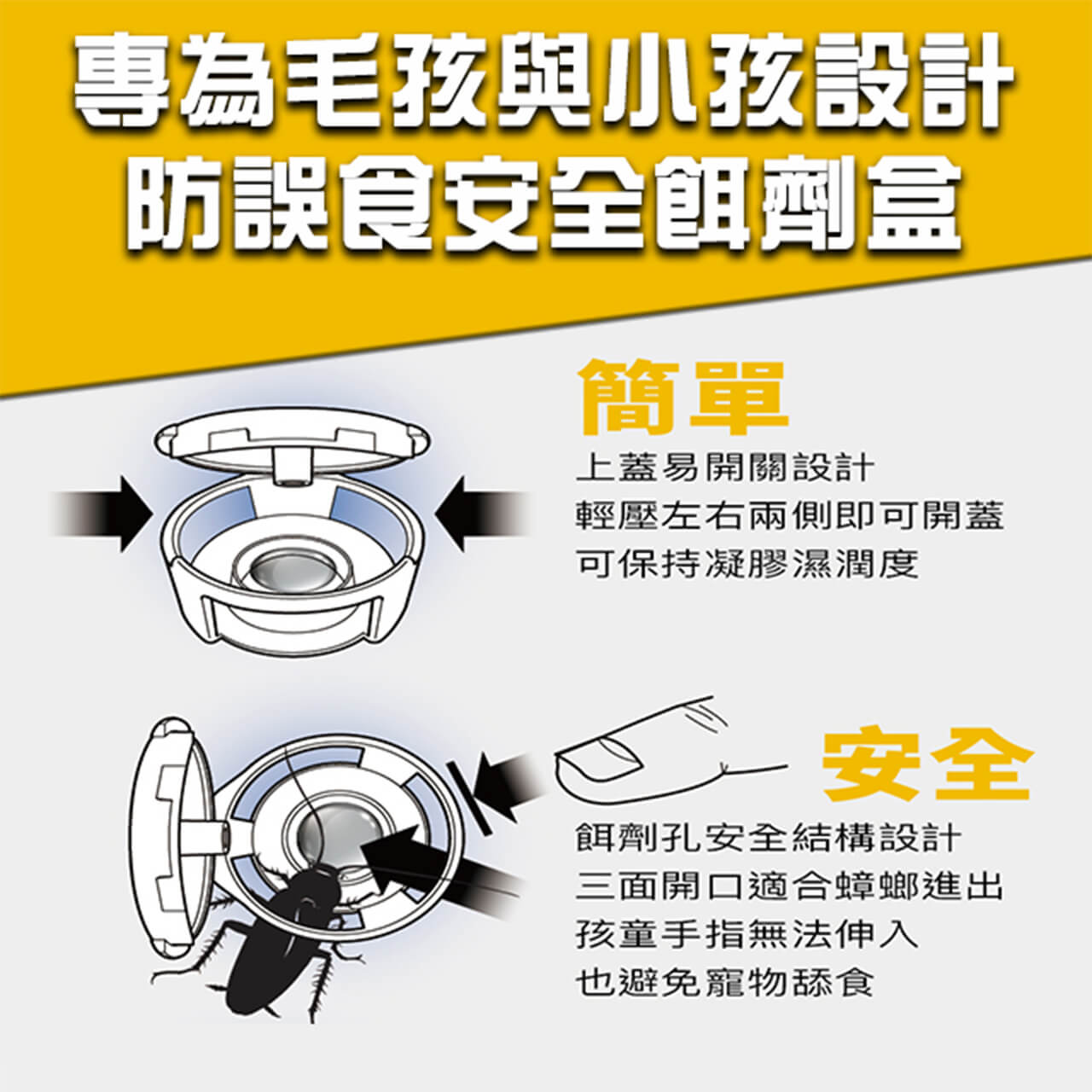 專為毛孩與小孩設計
防誤食安全餌劑盒

簡單

上蓋易開關設計
輕壓左右兩側即可開蓋
可保持凝膠濕潤度

安全

餌劑孔安全結構設計
三面開口適合蟑螂進出
孩童手指無法伸入
也避免寵物舔食